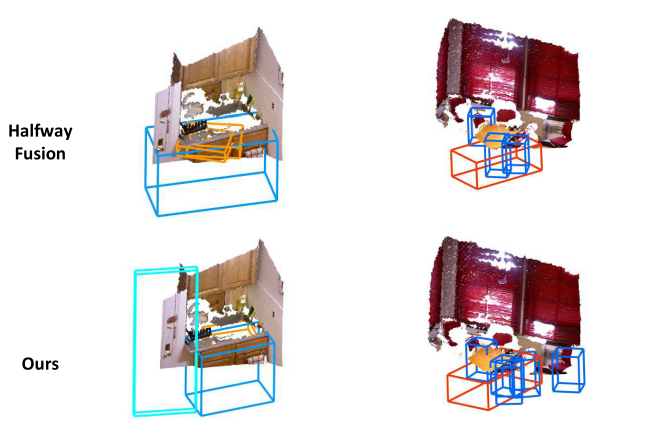 Halfway Fusion

Ours